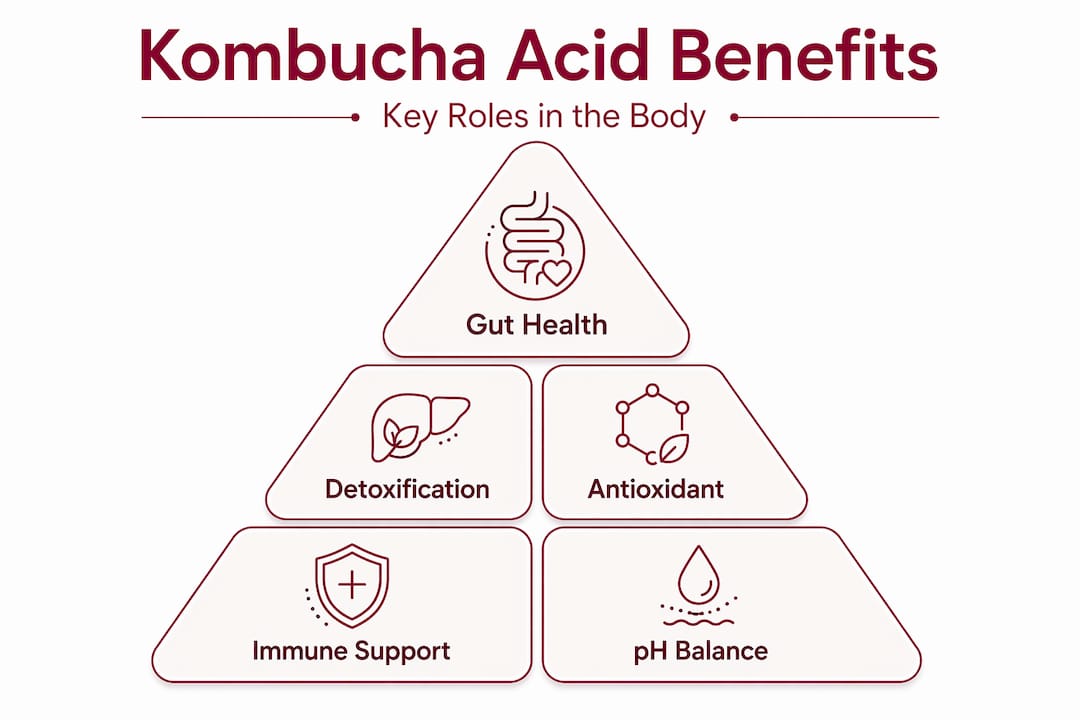 Kombucha Acid Benefits

Key Roles in the Body

Gut Health

Detoxification

Antioxidant

Immune Support

pH Balance